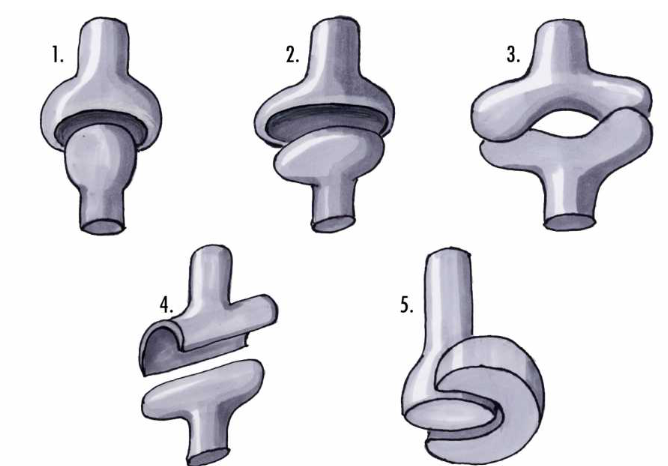 1.

2.

3.

4.

5.