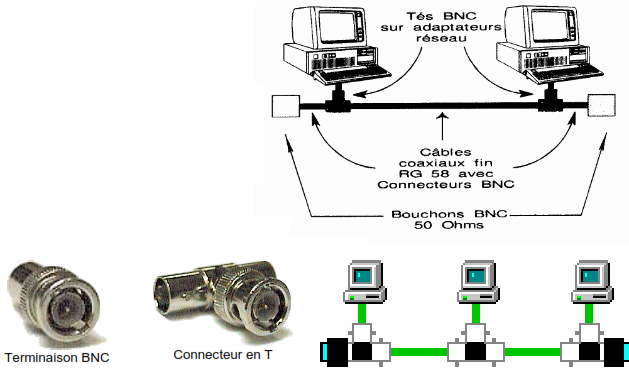 Tés BNC sur adaptateurs réseau

Câbles coaxiaux fin RG 58 avec Connecteurs BNC

Bouchons BNC 50 Ohms

Terminaison BNC

Connecteur en T